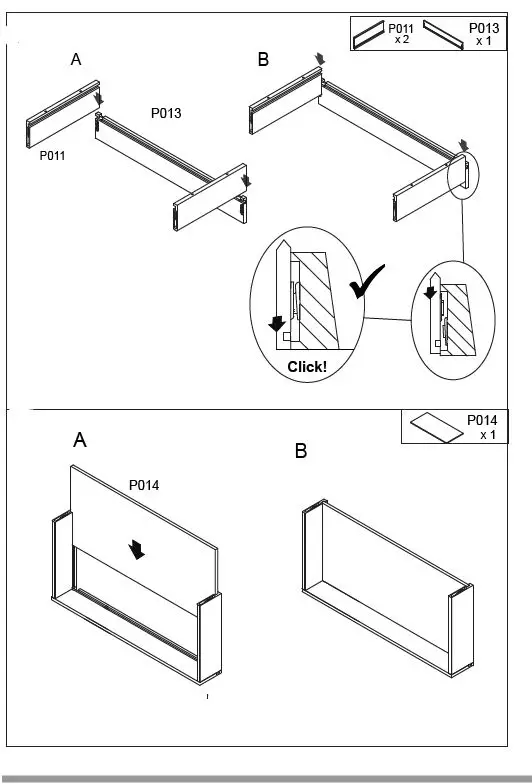 P011
x 2

P013
x 1

A

B

P013

P011

Click!

P014
x 1

A

B

P014