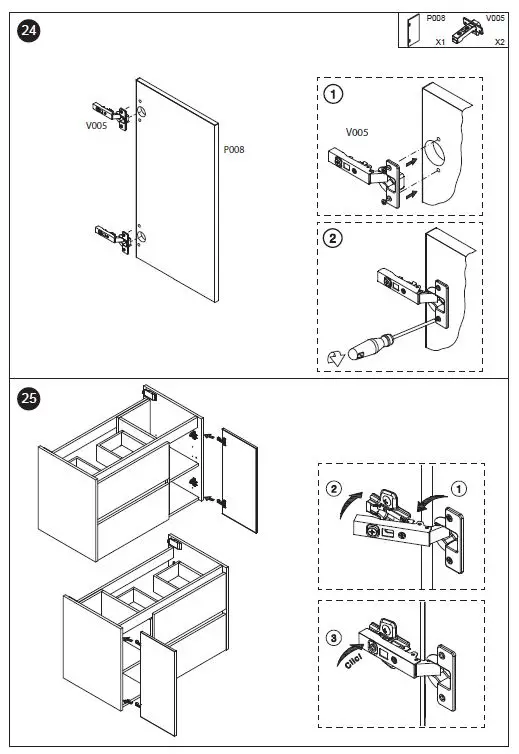 24

P008
X1
V005
X2

V005

P008

1

V005

2

25

2

1

3

Clic!