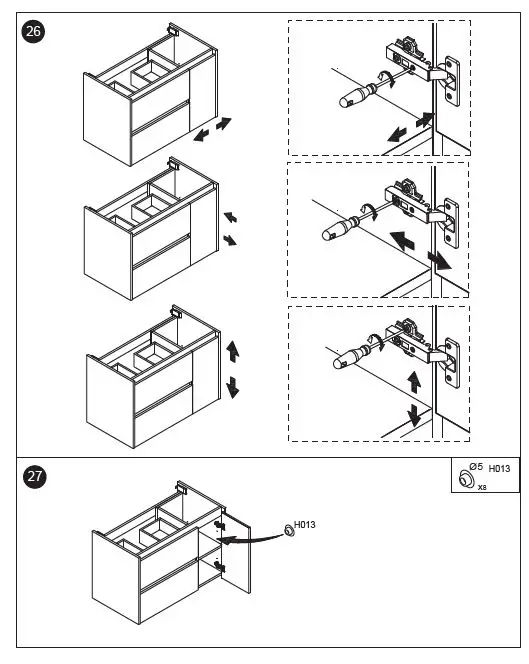 26

27

Ø5 H013
x8

H013