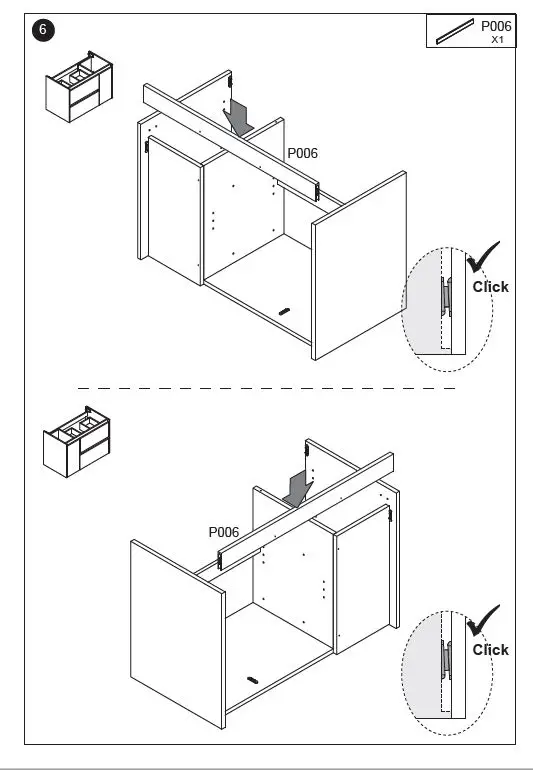 6

P006
X1

P006

Click

P006

Click