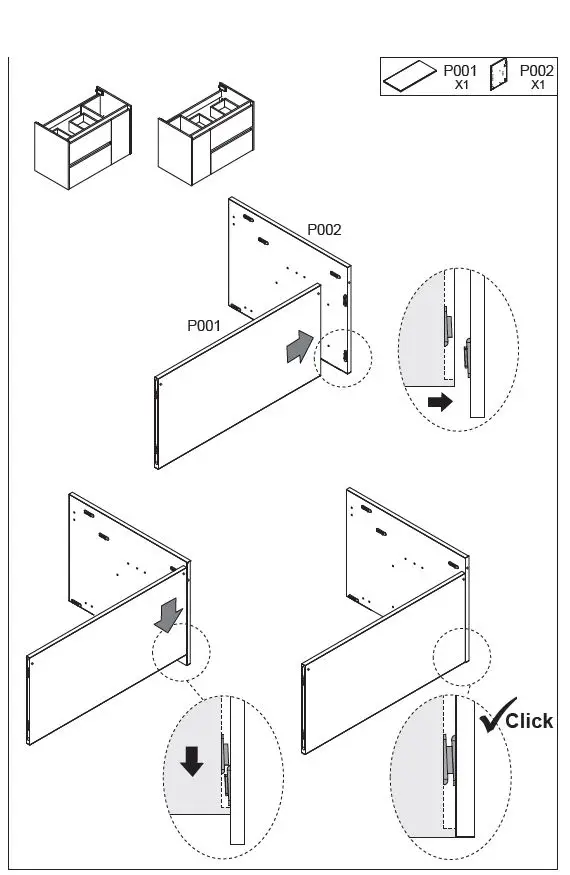 P001
X1
P002
X1

P002
P001

Click