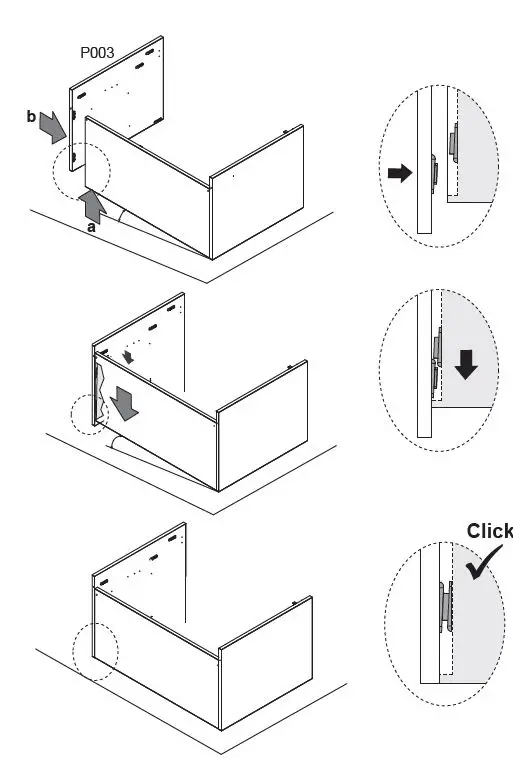 P003

b

a

Click