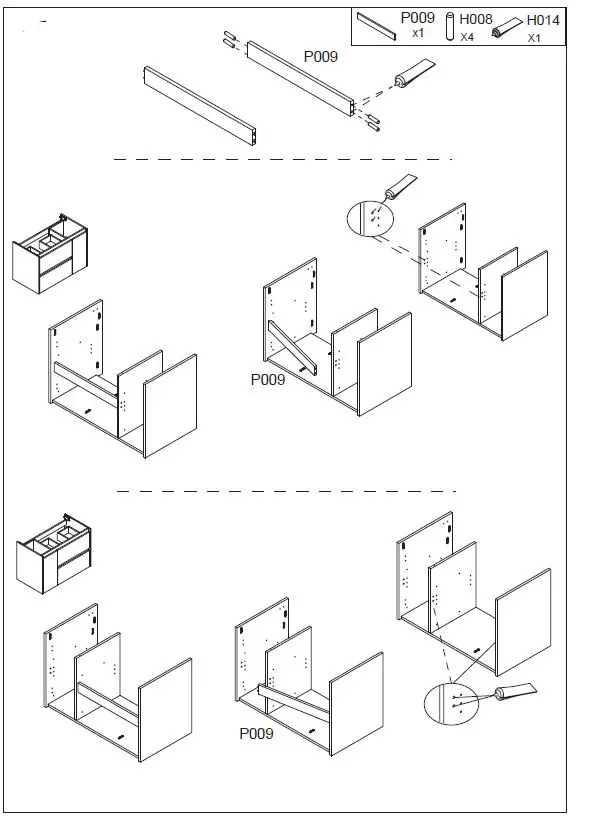 P009
x1
H008
X4
H014
X1

P009

P009

P009