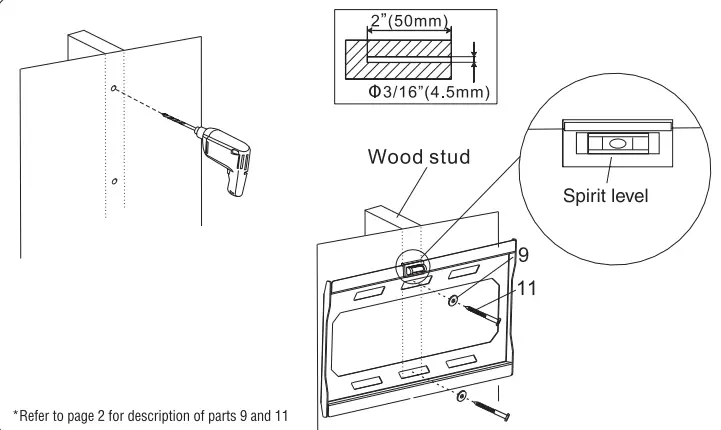 2"(50mm)

Φ3/16"(4.5mm)

Wood stud

Spirit level

9

11

*Refer to page 2 for description of parts 9 and 11