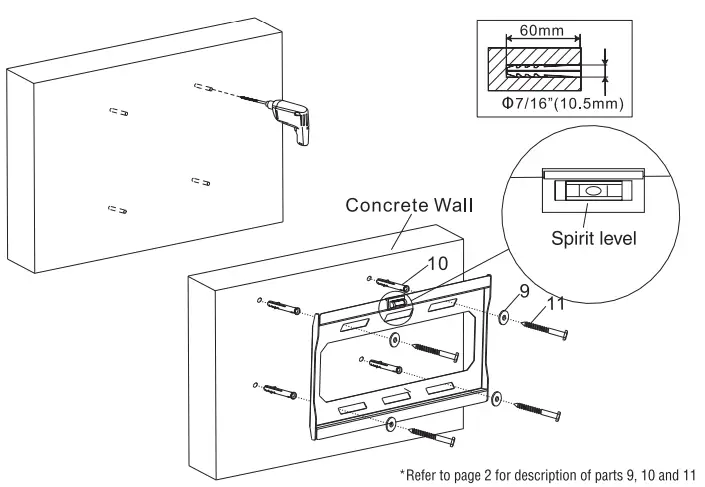 60mm

Φ7/16"(10.5mm)

Concrete Wall

Spirit level

10

9

11

*Refer to page 2 for description of parts 9, 10 and 11