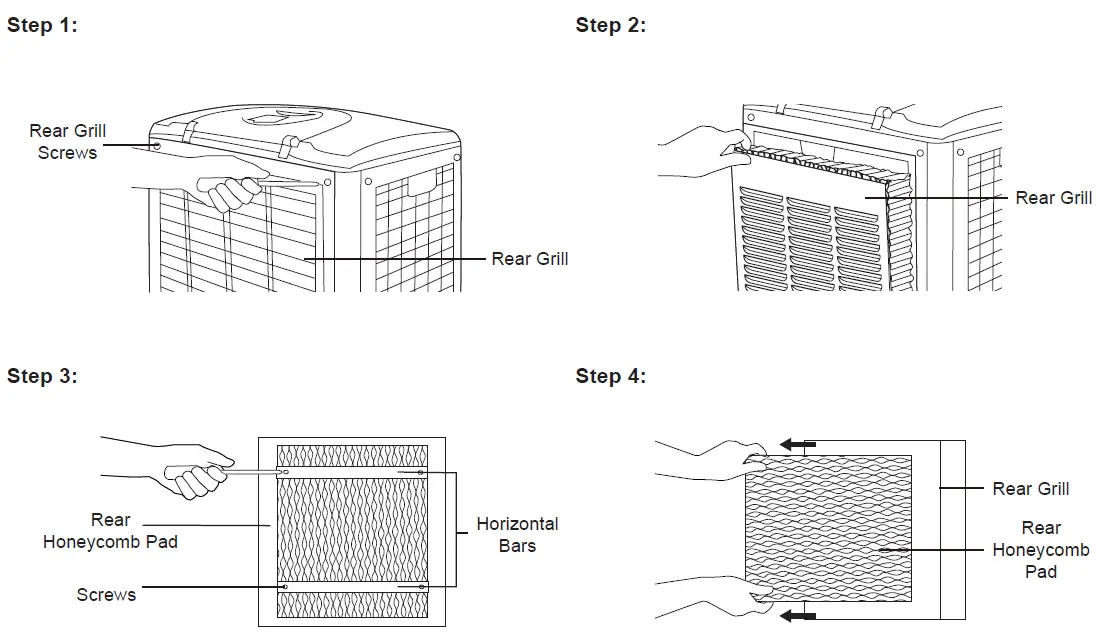 Step 1:

Rear Grill Screws

Rear Grill

Step 2:

Rear Grill

Step 3:

Rear Honeycomb Pad

Screws

Horizontal Bars

Step 4:

Rear Grill

Rear Honeycomb Pad