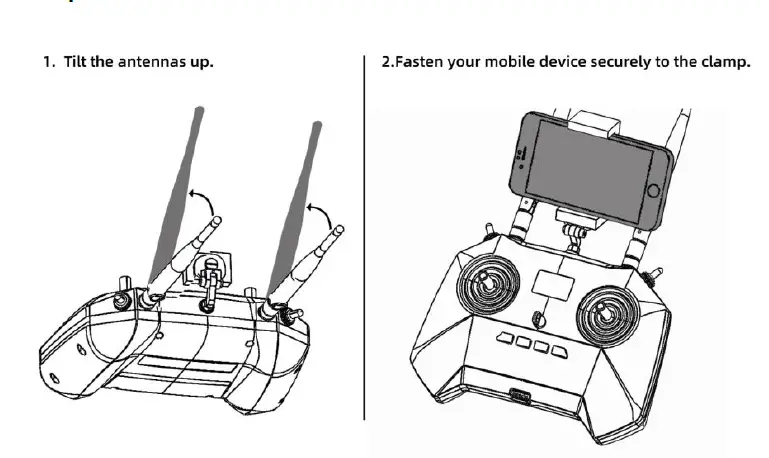 1. Tilt the antennas up.

2.Fasten your mobile device securely to the clamp.