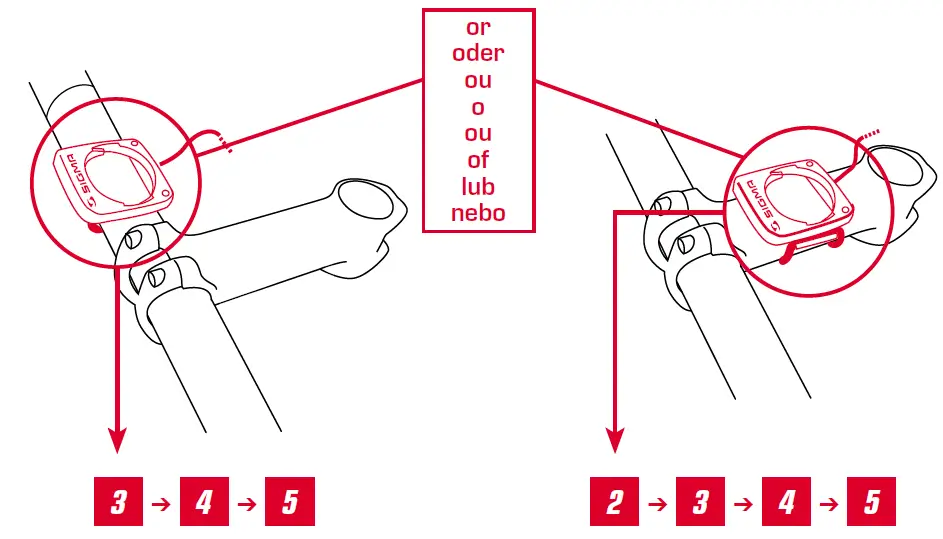 or
oder
ou
o
ou
of
lub
nebo

SIGMA

SIGMA

3 → 4 → 5

2 → 3 → 4 → 5