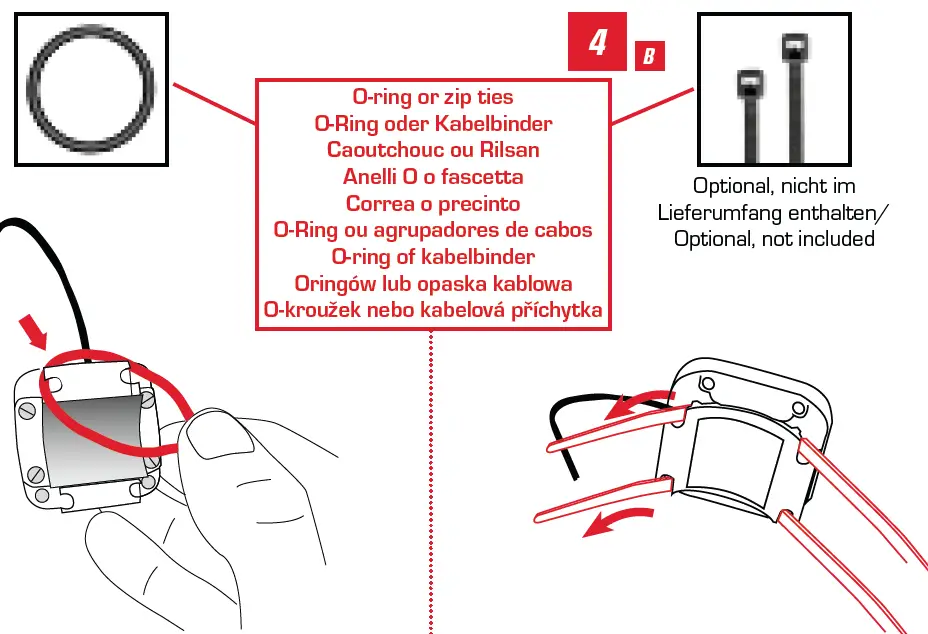 4 B

O-ring or zip ties
O-Ring oder Kabelbinder
Caoutchouc ou Rilsan
Anelli O o fascetta
Correa o precinto
O-Ring ou agrupadores de cabos
O-ring of kabelbinder
Oringów lub opaska kablowa
O-kroužek nebo kabelová příchytka

Optional, nicht im Lieferumfang enthalten/ Optional, not included