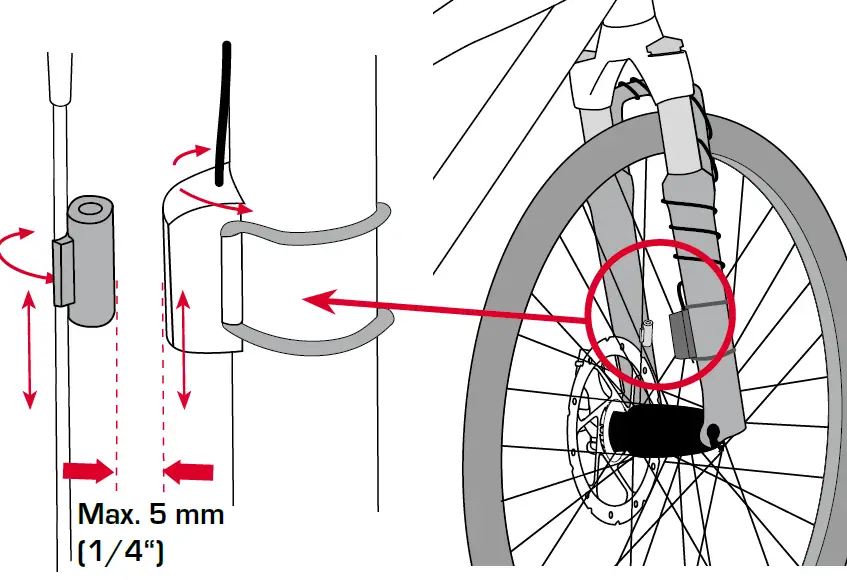 Max. 5 mm
(1/4“)