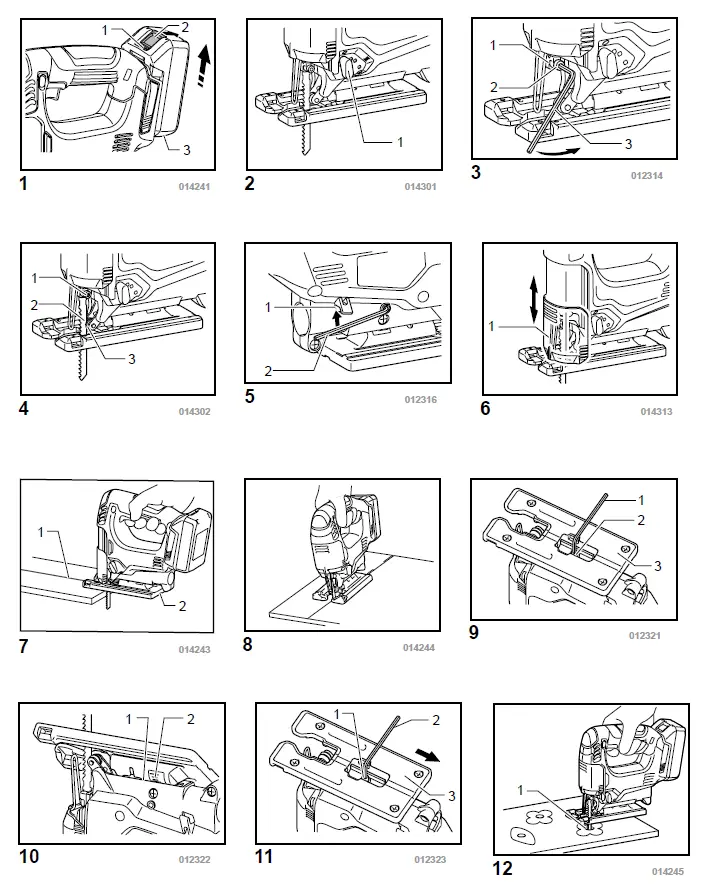 1
2
3
1
014241

1
2
014301

1
2
3
3
012314

1
2
3
4
014302

1
2
5
012316

1
6
014313

1
2
7
014243

8
014244

1
2
3
9
012321

1
2
10
012322

1
2
3
11
012323

1
12
014245