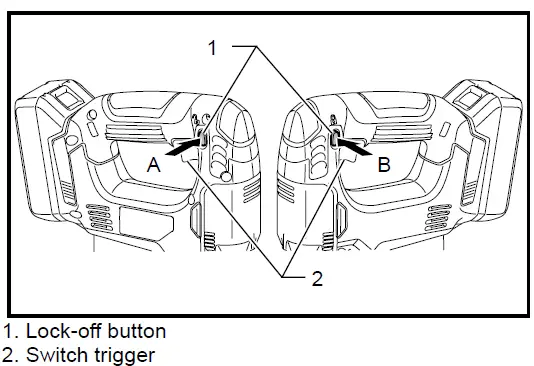 1
A
B
2
1. Lock-off button
2. Switch trigger