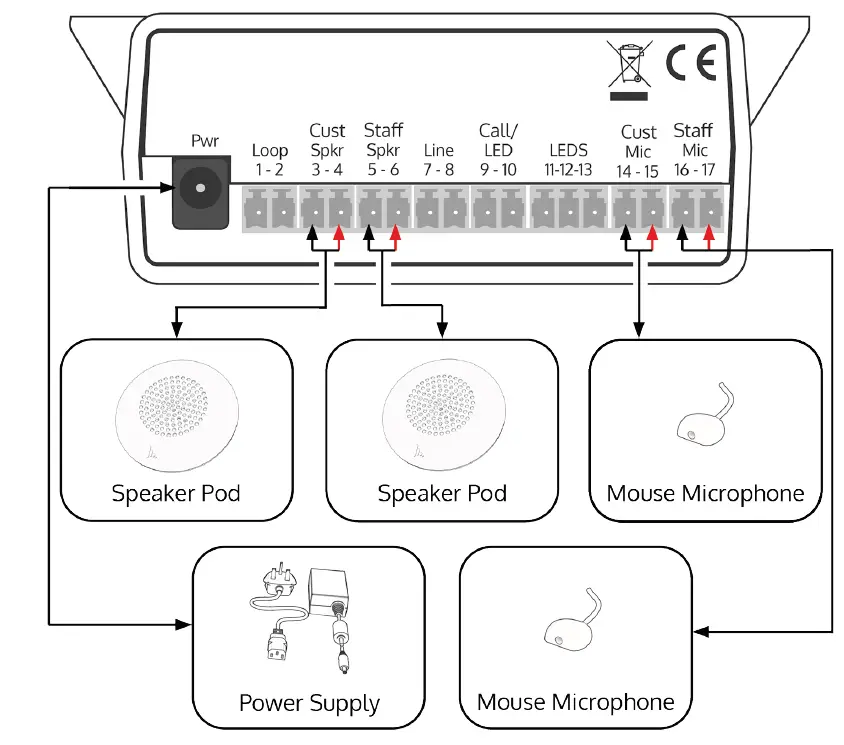 CE

Pwr

Loop
1 - 2

Cust
Spkr
3 - 4

Staff
Spkr
5 - 6

Line
7 - 8

Call/
LED
9 - 10

LEDS
11-12-13

Cust
Mic
14 - 15

Staff
Mic
16 - 17

Speaker Pod

Speaker Pod

Mouse Microphone

Power Supply

Mouse Microphone