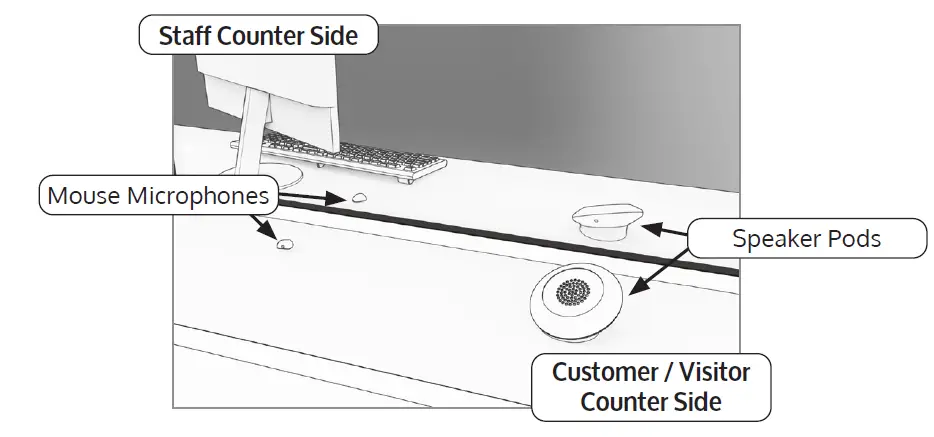 Staff Counter Side

Mouse Microphones

Speaker Pods

Customer / Visitor Counter Side