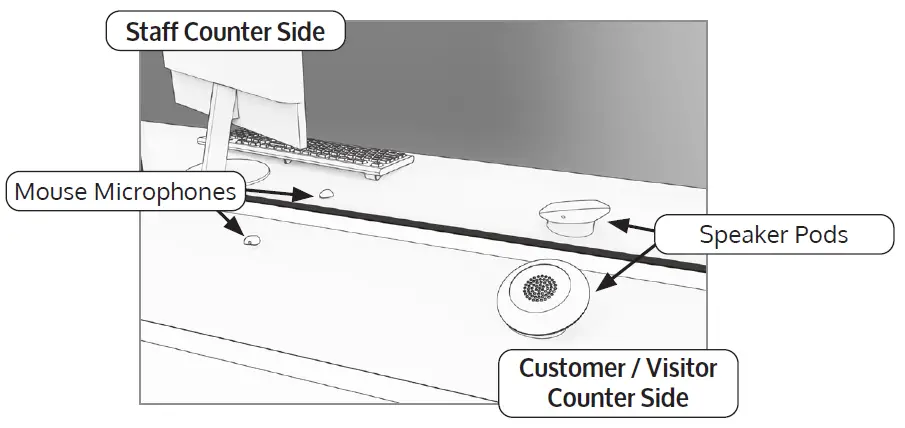 Staff Counter Side

Mouse Microphones

Speaker Pods

Customer / Visitor Counter Side