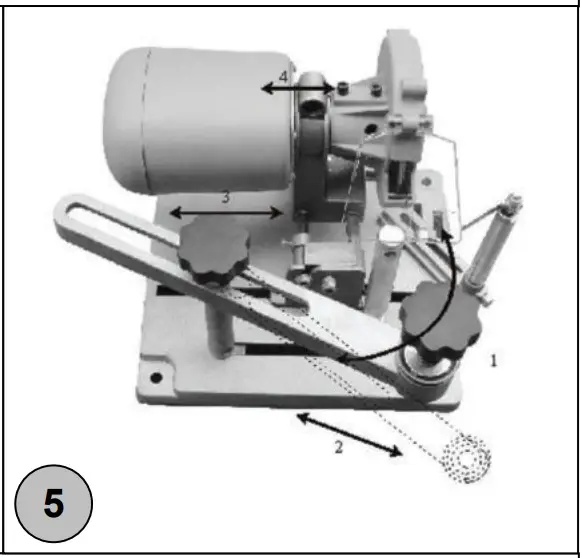 4
3
1
2
5