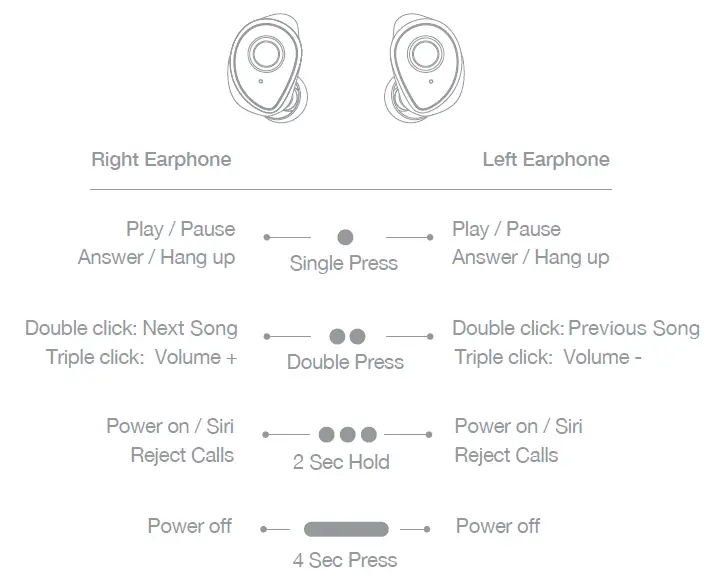 Right Earphone

Left Earphone

Play / Pause
Answer / Hang up

Single Press

Play / Pause
Answer / Hang up

Double click: Next Song
Triple click: Volume +

Double Press

Double click: Previous Song
Triple click: Volume -

Power on / Siri
Reject Calls

2 Sec Hold

Power on / Siri
Reject Calls

Power off

4 Sec Press

Power off