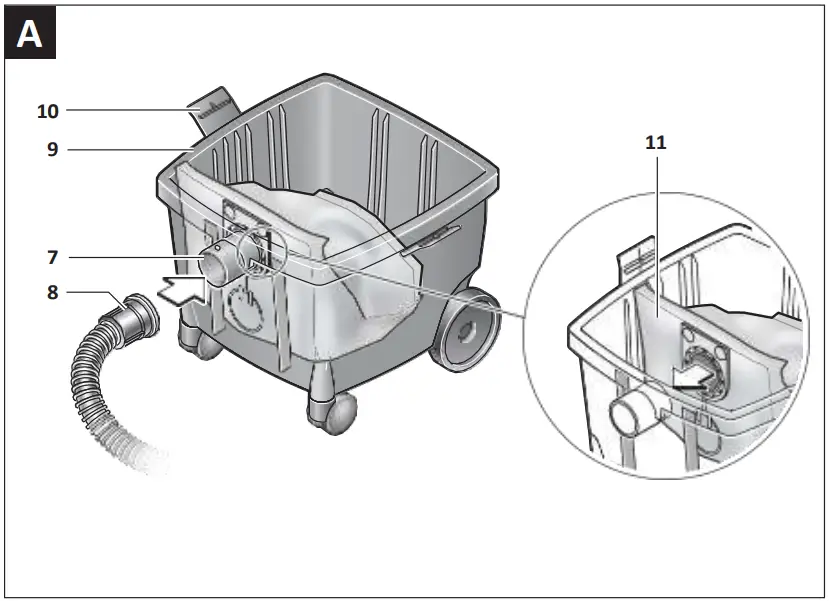 A

10
9
7
8
11