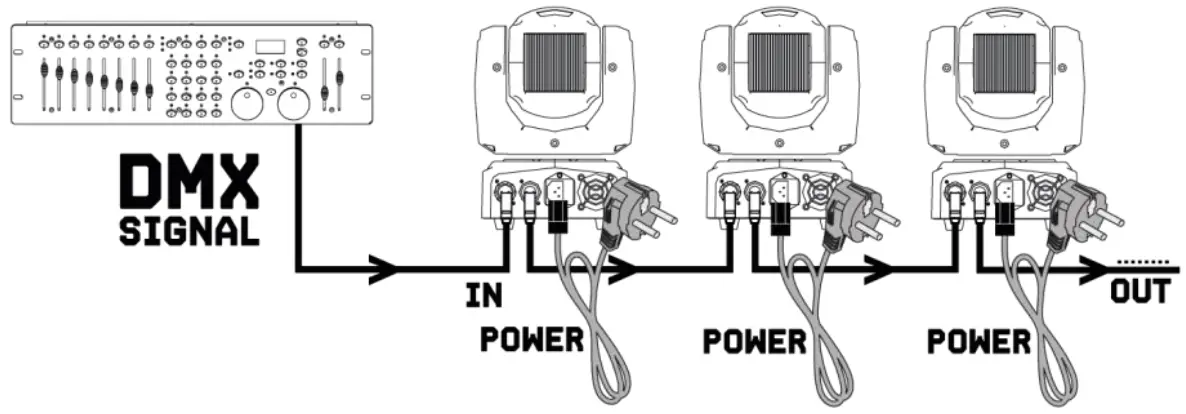 DMX
SIGNAL

IN

POWER

POWER

POWER

OUT