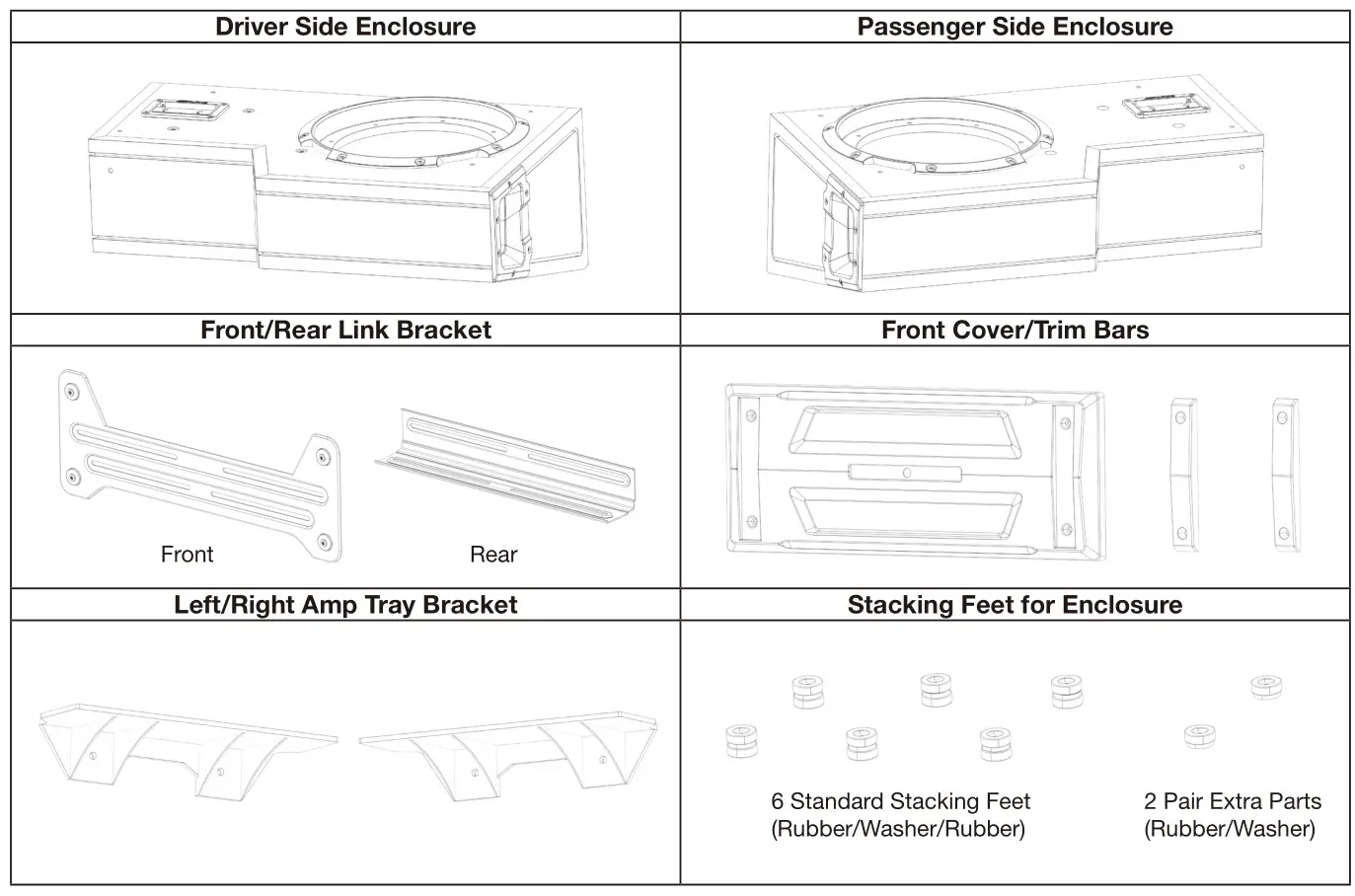 | Driver Side Enclosure | Passenger Side Enclosure |
|---|---|
| | |
| **Front/Rear Link Bracket** | **Front Cover/Trim Bars** |
| Front Rear | |
| **Left/Right Amp Tray Bracket** | **Stacking Feet for Enclosure** |
| | 6 Standard Stacking Feet (Rubber/Washer/Rubber) 2 Pair Extra Parts (Rubber/Washer) |