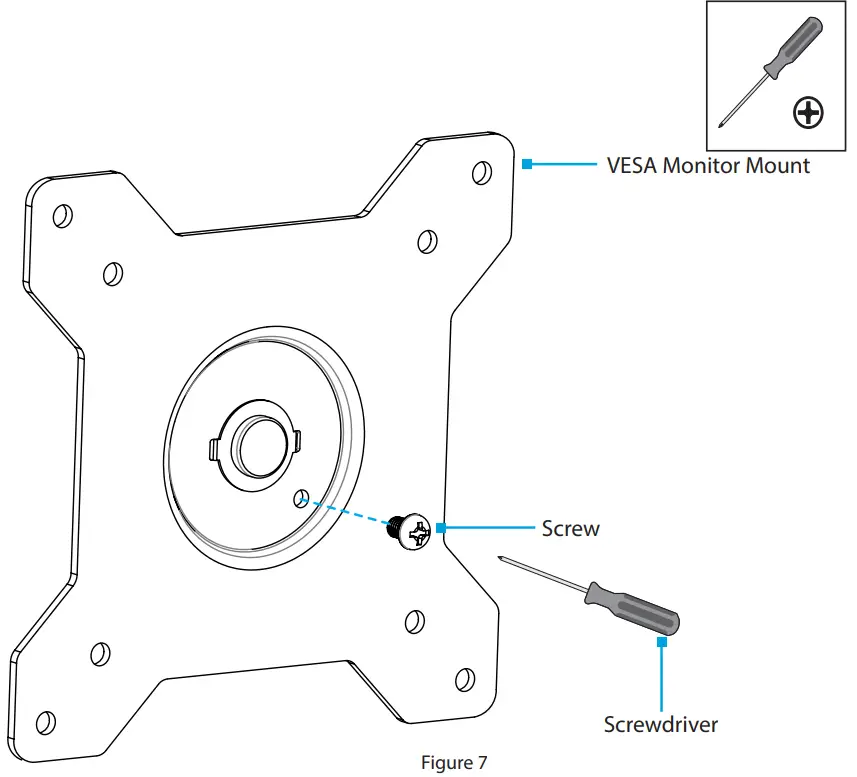 VESA Monitor Mount

Screw

Screwdriver

Figure 7