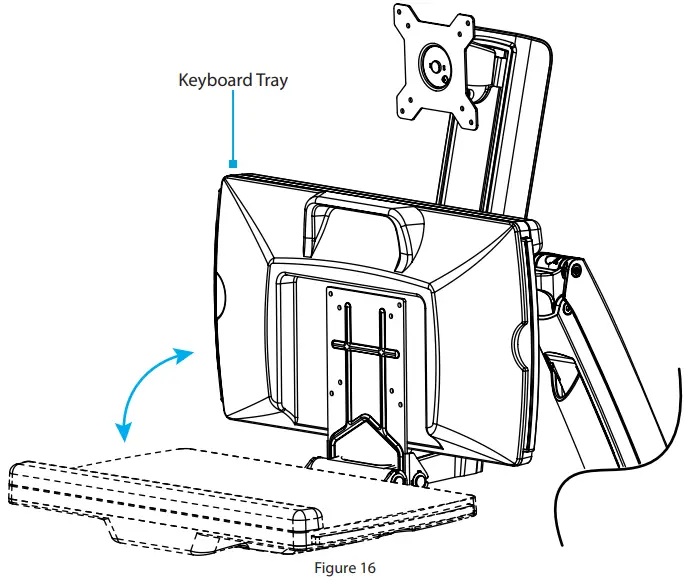 Keyboard Tray

Figure 16