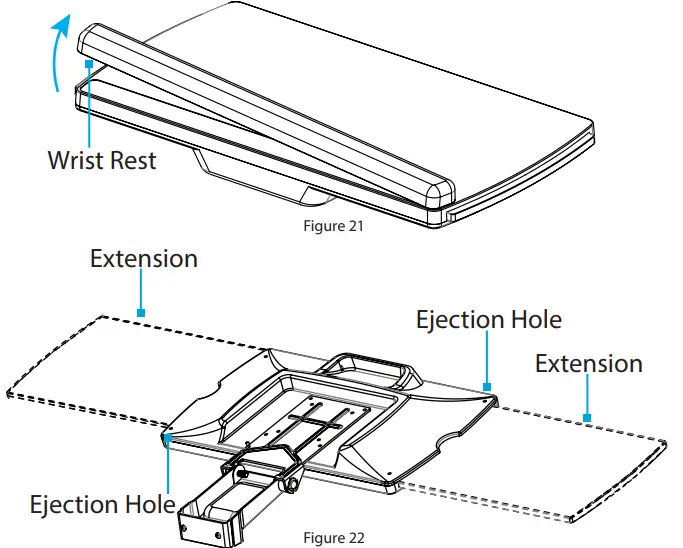 Wrist Rest

Figure 21

Extension

Ejection Hole

Extension

Ejection Hole

Figure 22