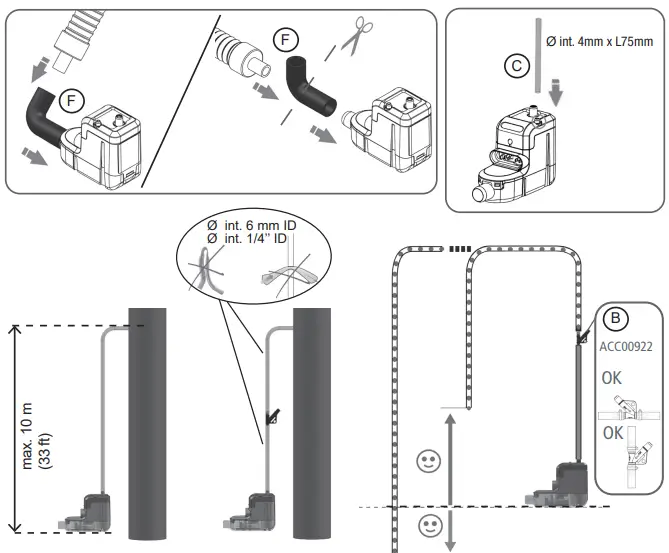 F

F

C

Ø int. 4mm x L75mm

Ø int. 6 mm ID
Ø int. 1/4'' ID

max. 10 m
(33 ft)

B

ACC00922

OK

OK