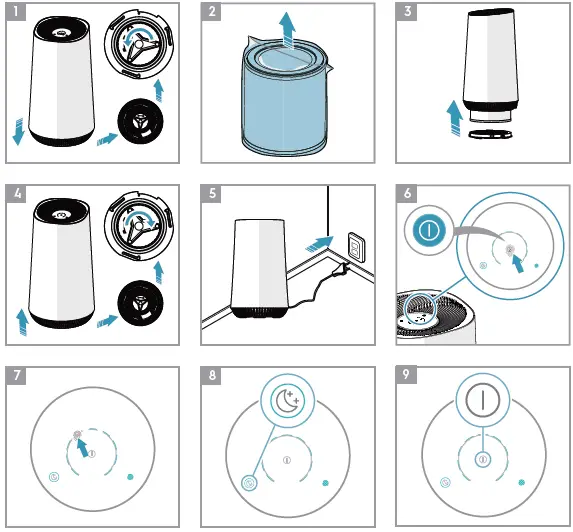 1

2

3

4

5

6

7

8

9