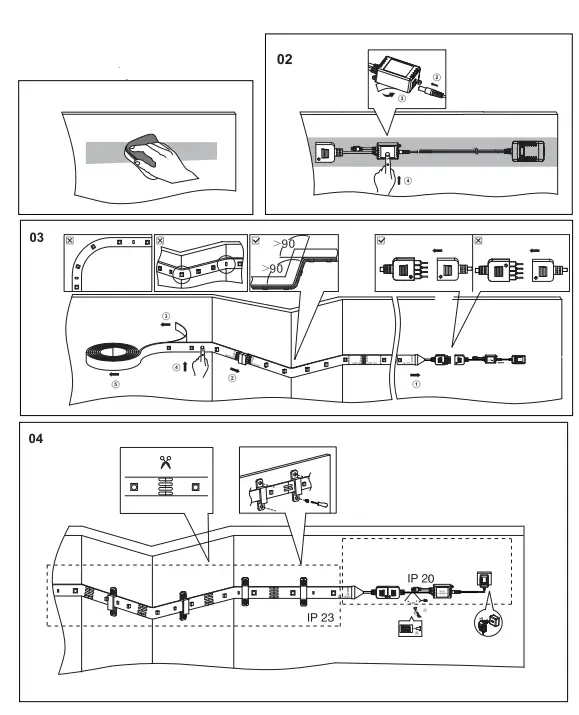 02

②

③

④

03

>90

>90

③

④

⑤

②

①

04

IP 20

IP 23