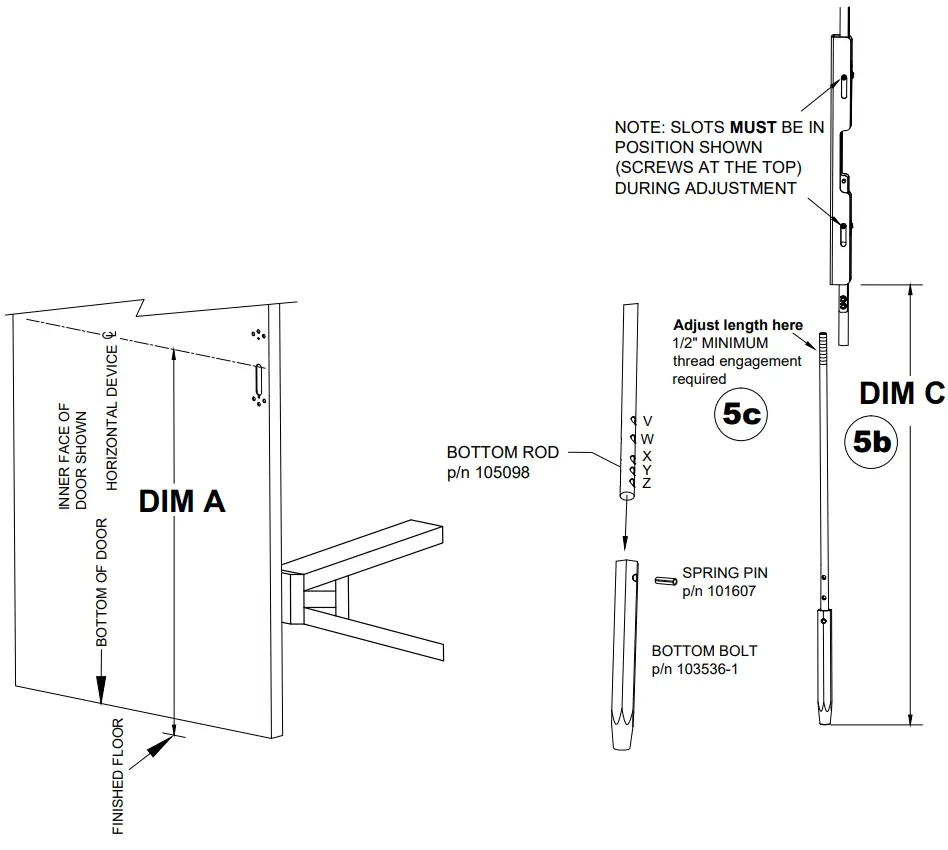 NOTE: SLOTS MUST BE IN POSITION SHOWN (SCREWS AT THE TOP) DURING ADJUSTMENT

INNER FACE OF DOOR SHOWN

HORIZONTAL DEVICE ℄

DIM A

BOTTOM OF DOOR

FINISHED FLOOR

BOTTOM ROD
p/n 105098

V
W
X
Y
Z

SPRING PIN
p/n 101607

BOTTOM BOLT
p/n 103536-1

Adjust length here
1/2" MINIMUM
thread engagement
required

5c

DIM C

5b