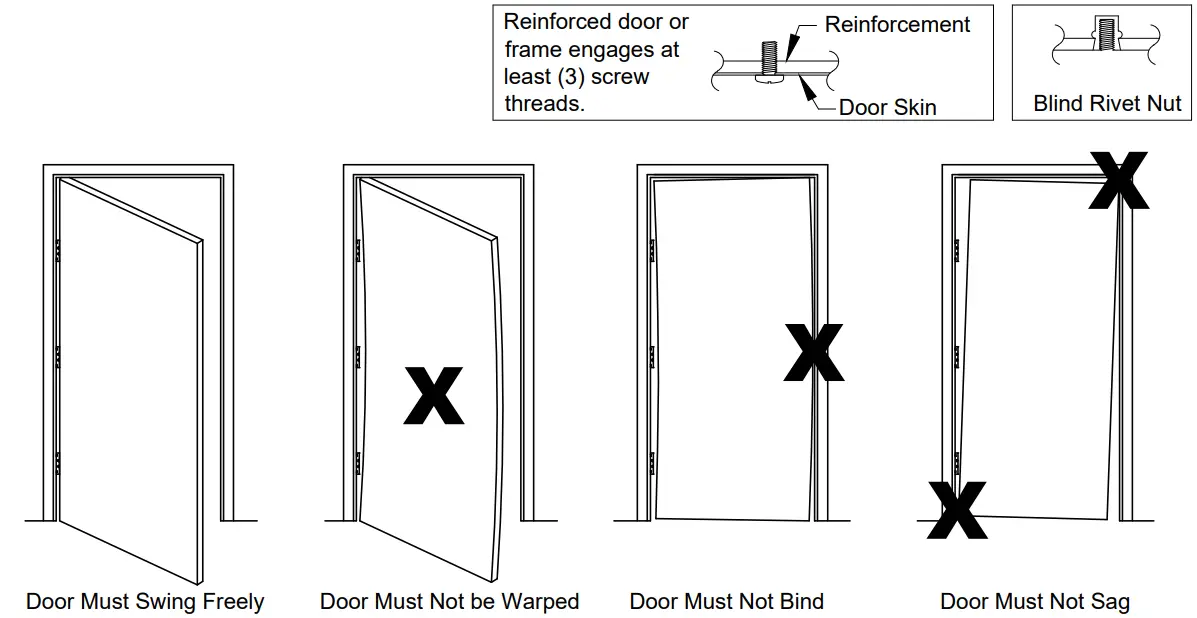 Reinforced door or frame engages at least (3) screw threads.

Reinforcement

Door Skin

Blind Rivet Nut

X

X

X

X

Door Must Swing Freely

Door Must Not be Warped

Door Must Not Bind

Door Must Not Sag