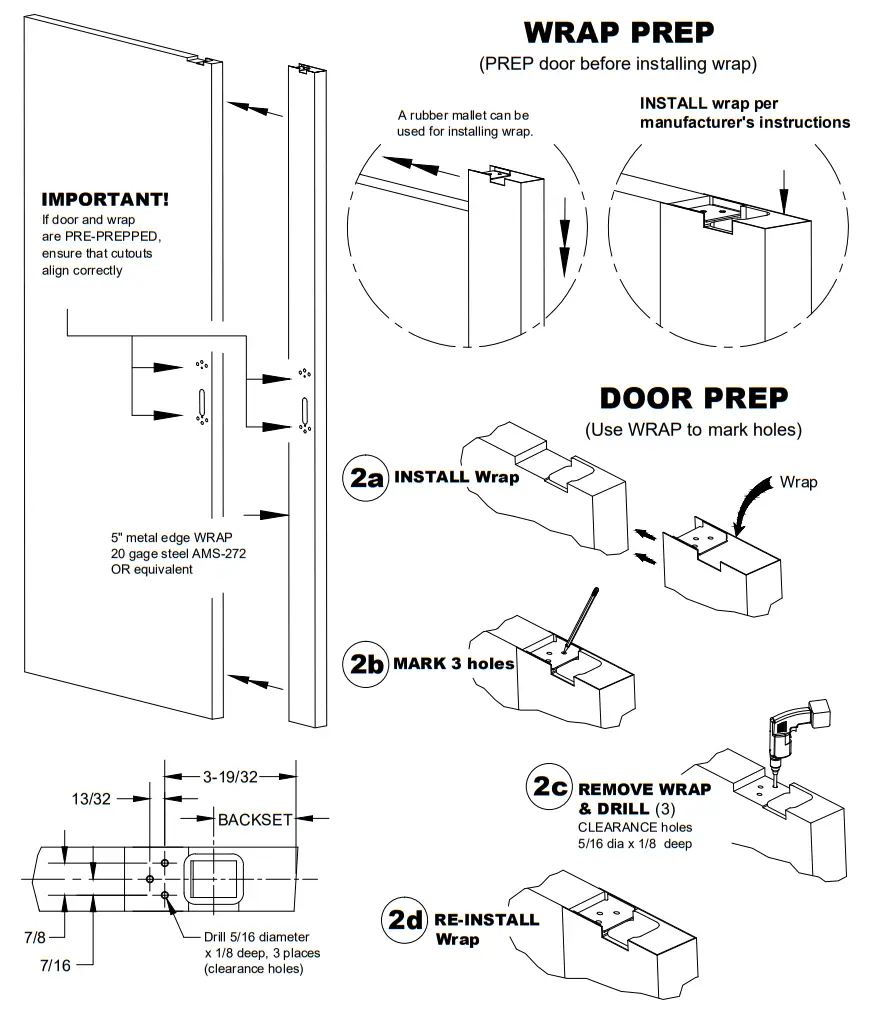 WRAP PREP
(PREP door before installing wrap)

A rubber mallet can be used for installing wrap.

INSTALL wrap per manufacturer's instructions

IMPORTANT!
If door and wrap are PRE-PREPPED, ensure that cutouts align correctly

5" metal edge WRAP
20 gage steel AMS-272
OR equivalent

DOOR PREP
(Use WRAP to mark holes)

2a INSTALL Wrap

Wrap

2b MARK 3 holes

2c REMOVE WRAP & DRILL (3)
CLEARANCE holes
5/16 dia x 1/8 deep

2d RE-INSTALL Wrap

3-19/32
13/32
BACKSET
7/8
7/16
Drill 5/16 diameter x 1/8 deep, 3 places (clearance holes)