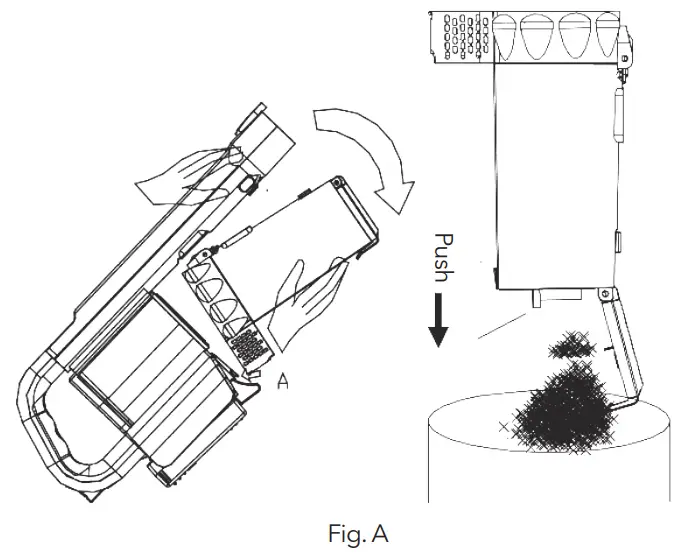 A

Push

Fig. A