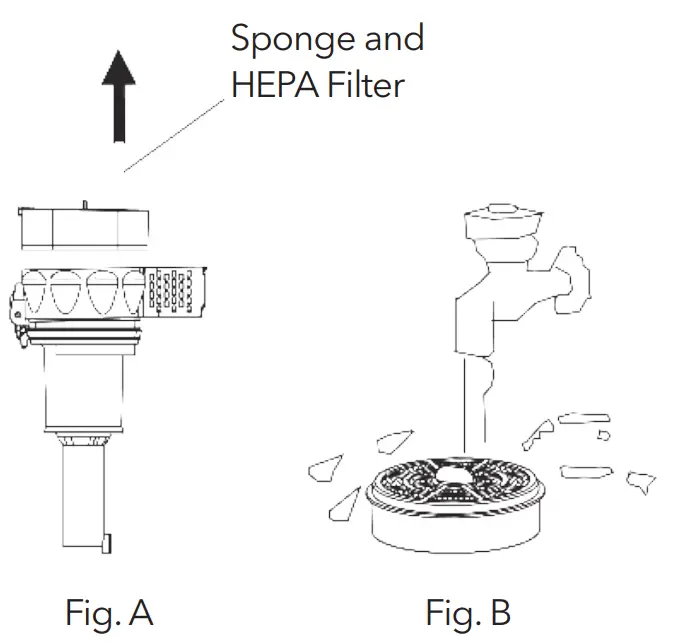 Sponge and HEPA Filter

Fig. A

Fig. B