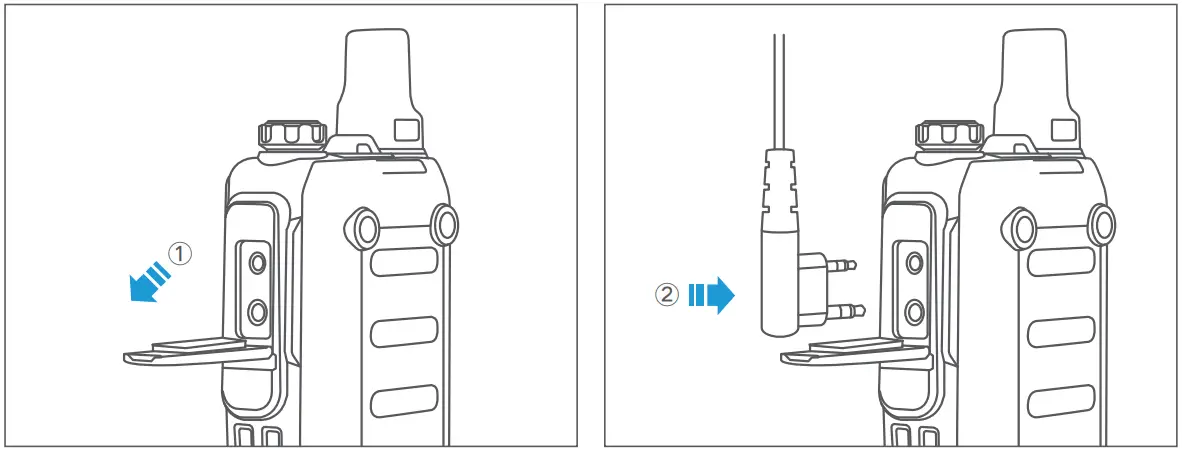 ①

②