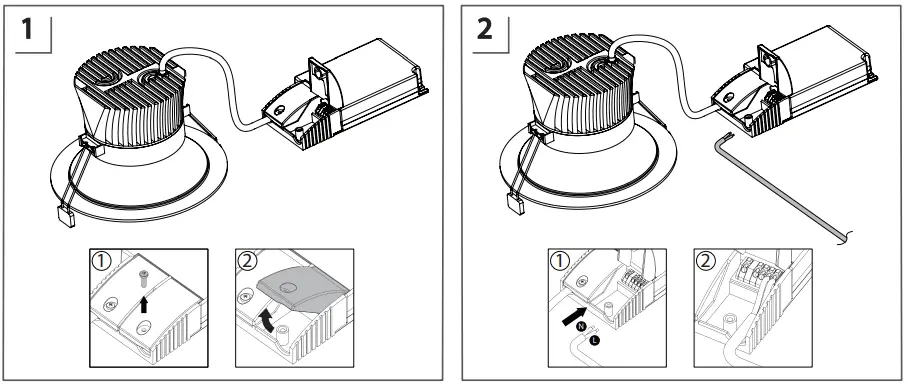 1

①

②

2

①

N

L

②