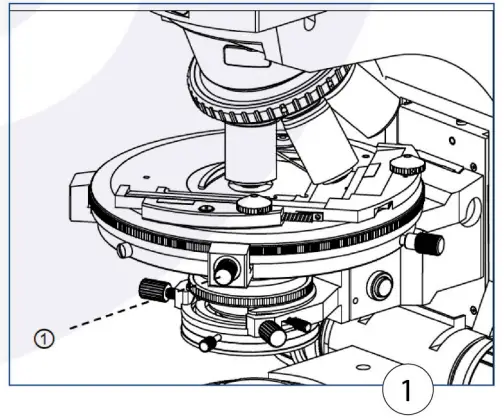 ①

1