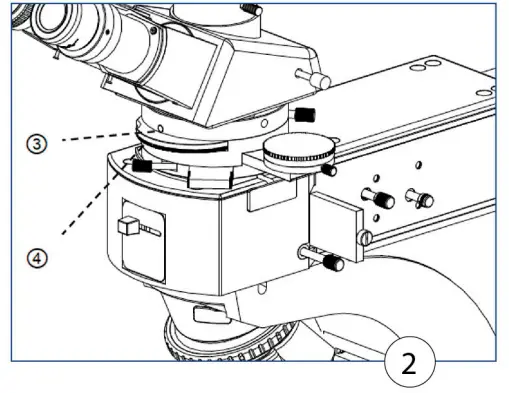 ③
④
2