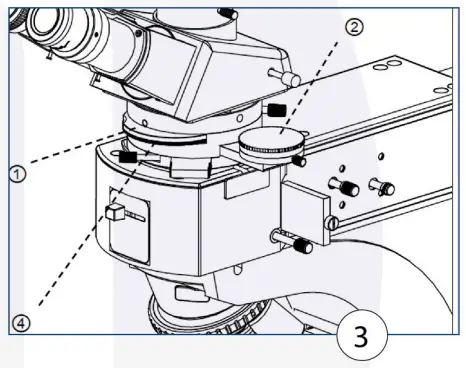 ②
①
④
3