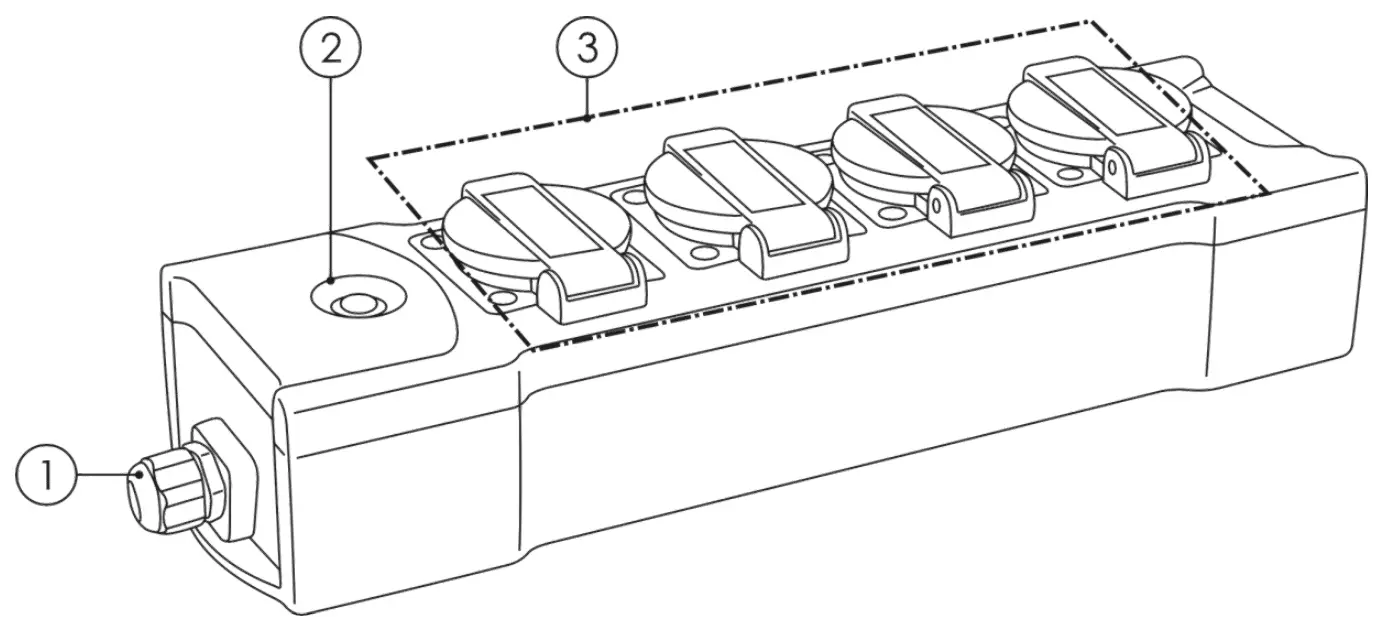 2
3
1