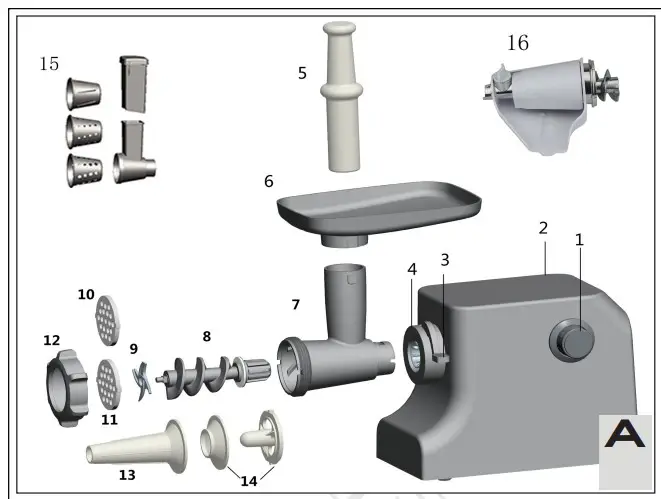 15
5
16
6
2
1
4
3
10
7
12
9
8
11
13
14
A