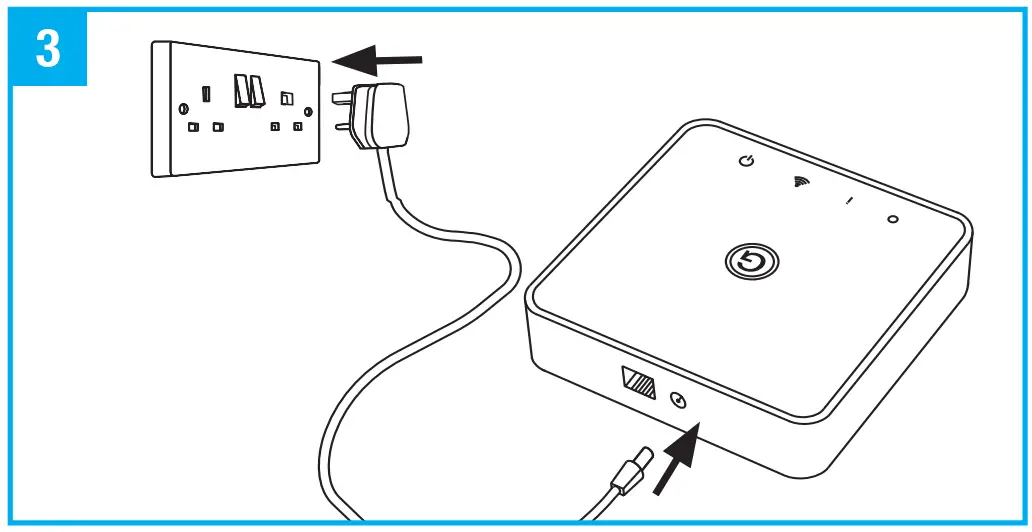 3