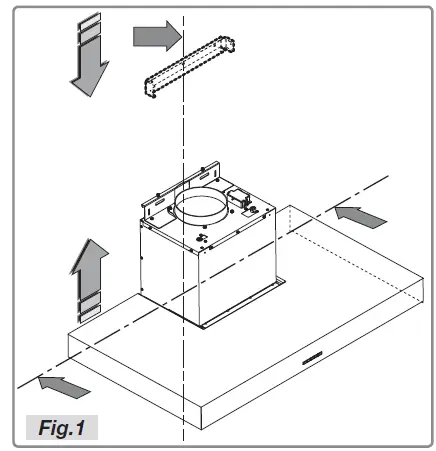 Fig.1