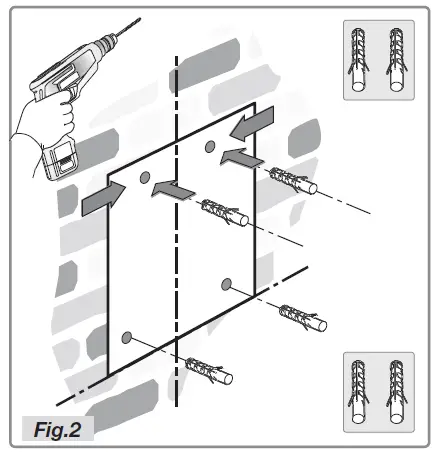 Fig.2