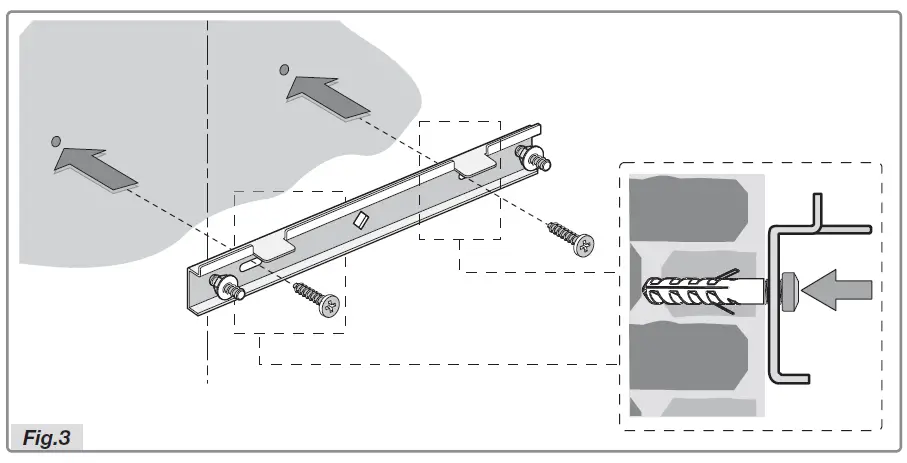 Fig.3