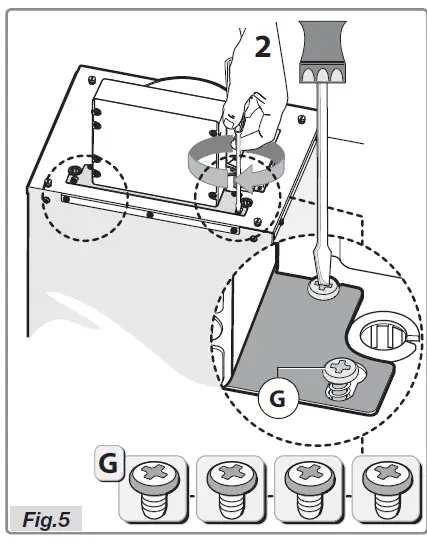 2

G

G

Fig.5