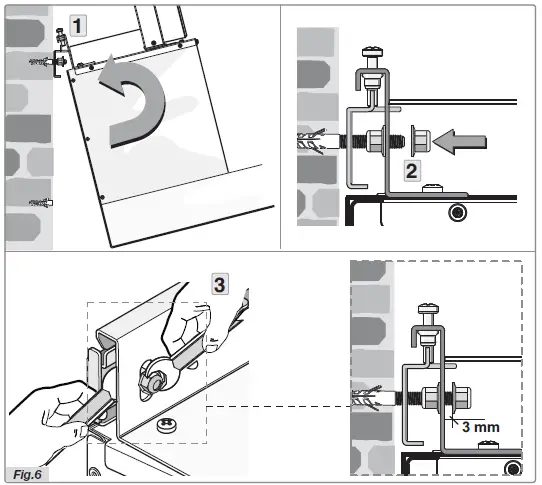 1

2

3

3 mm

Fig.6