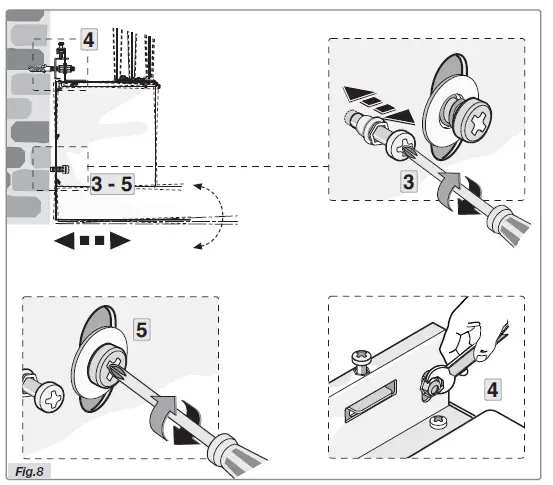 4

3 - 5

3

5

4

Fig.8