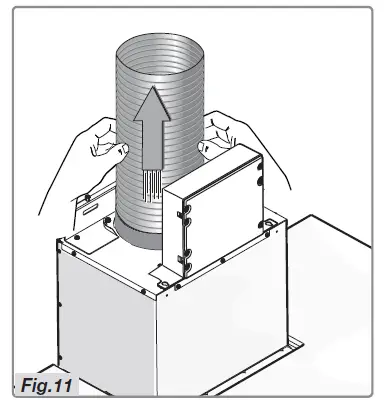 Fig.11